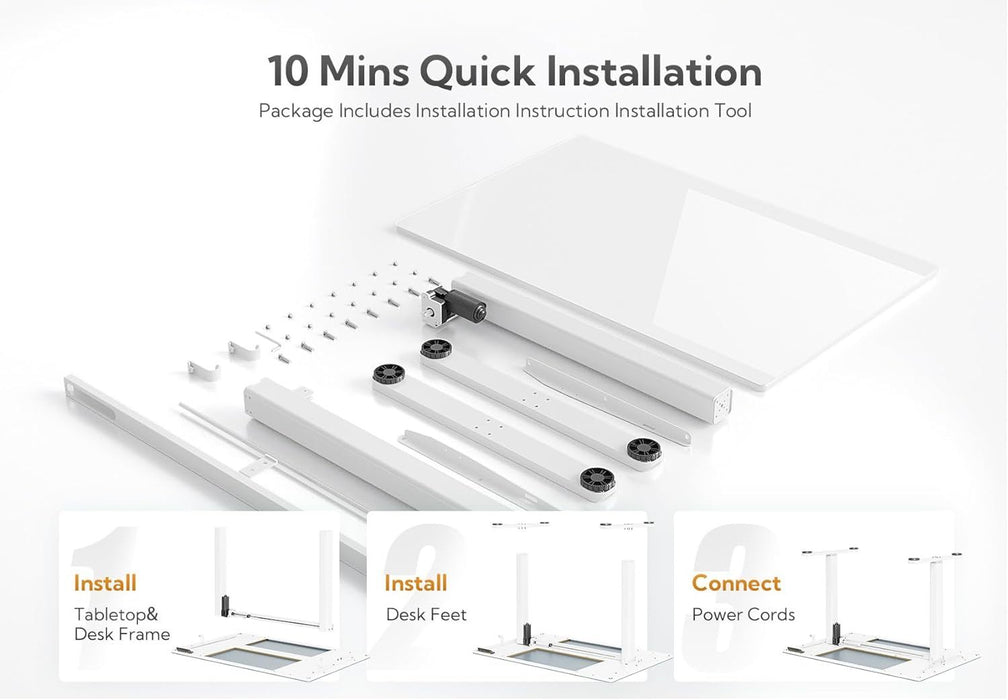 10 Mins Quick Installation
Package Includes Installation Instruction Installation Tool

1
Install
Tabletop&
Desk Frame

2
Install
Desk Feet

3
Connect
Power Cords