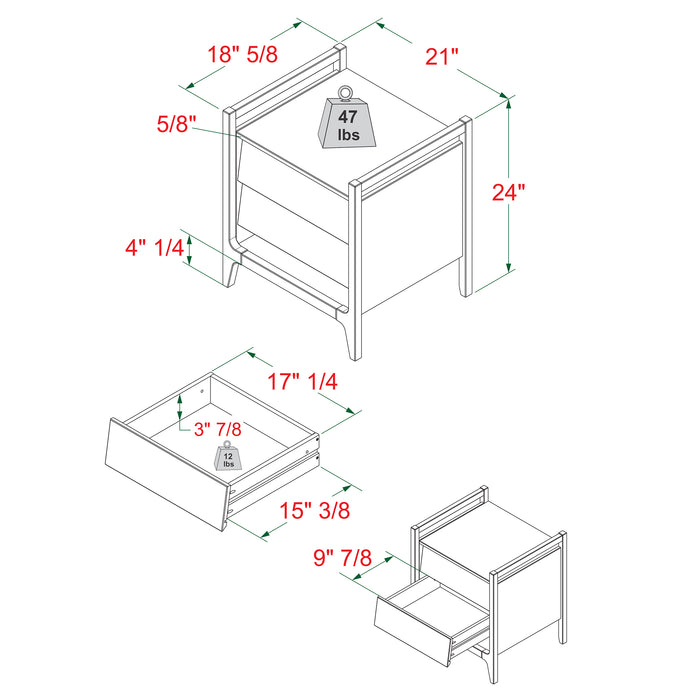 18" 5/8
21"
5/8"
47 lbs
24"
4" 1/4
17" 1/4
3" 7/8
12 lbs
15" 3/8
9" 7/8