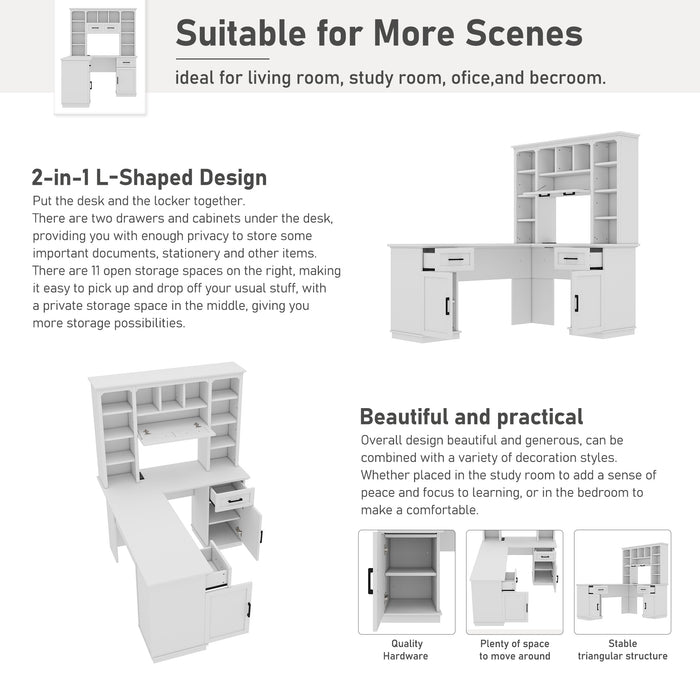 Suitable for More Scenes

ideal for living room, study room, ofice,and becroom.

2-in-1 L-Shaped Design

Put the desk and the locker together.
There are two drawers and cabinets under the desk, providing you with enough privacy to store some important documents, stationery and other items. There are 11 open storage spaces on the right, making it easy to pick up and drop off your usual stuff, with a private storage space in the middle, giving you more storage possibilities.

Beautiful and practical

Overall design beautiful and generous, can be combined with a variety of decoration styles. Whether placed in the study room to add a sense of peace and focus to learning, or in the bedroom to make a comfortable.

Quality Hardware

Plenty of space to move around

Stable triangular structure