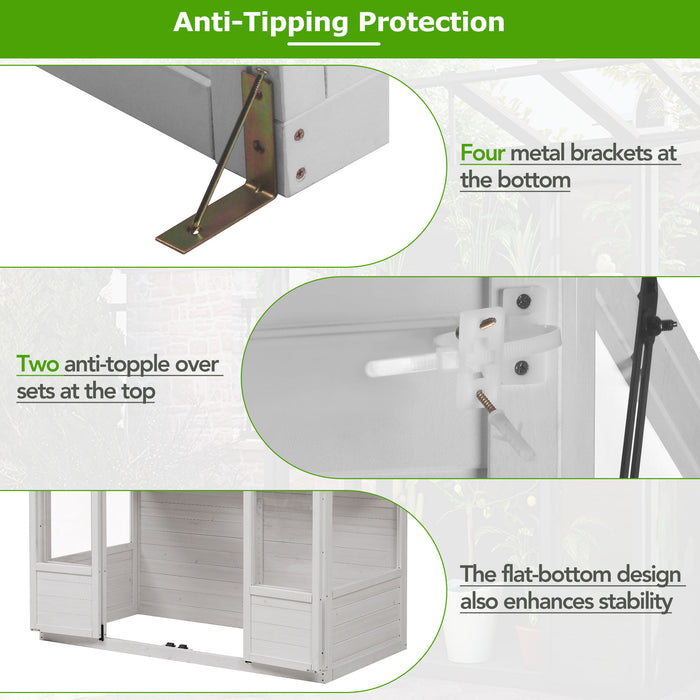 Anti-Tipping Protection

Four metal brackets at the bottom

Two anti-topple over sets at the top

The flat-bottom design also enhances stability