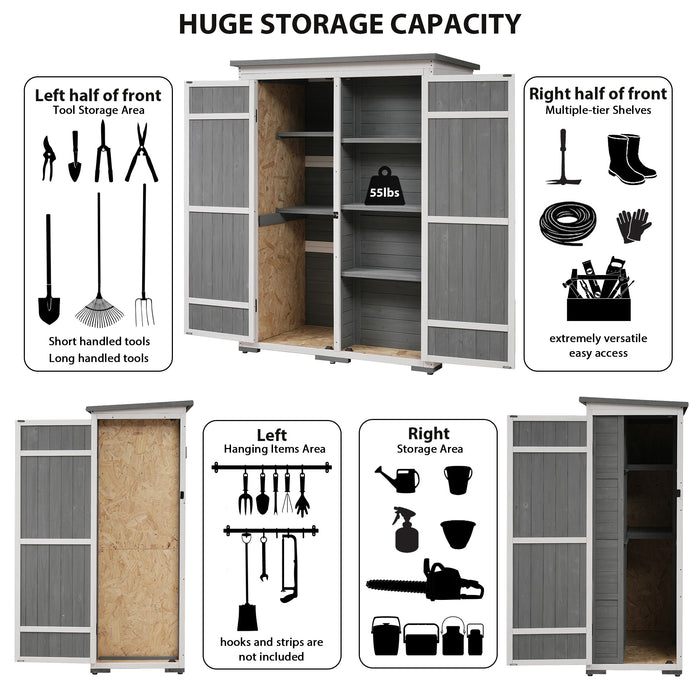 HUGE STORAGE CAPACITY

Left half of front
Tool Storage Area

Short handled tools
Long handled tools

55lbs

Right half of front
Multiple-tier Shelves

extremely versatile
easy access

Left
Hanging Items Area

hooks and strips are not included

Right
Storage Area